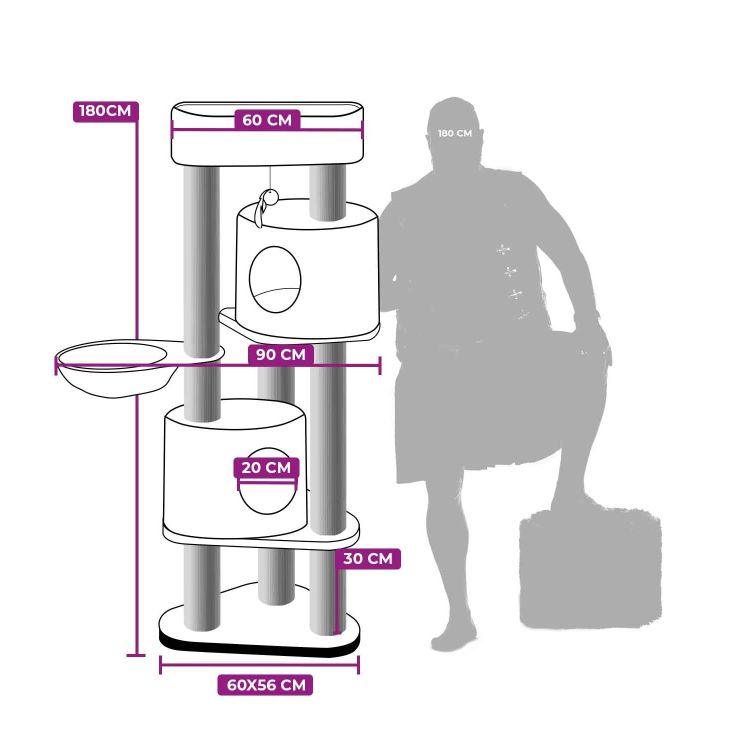 180CM

60 CM

180 CM

90 CM

20 CM

30 CM

60X56 CM